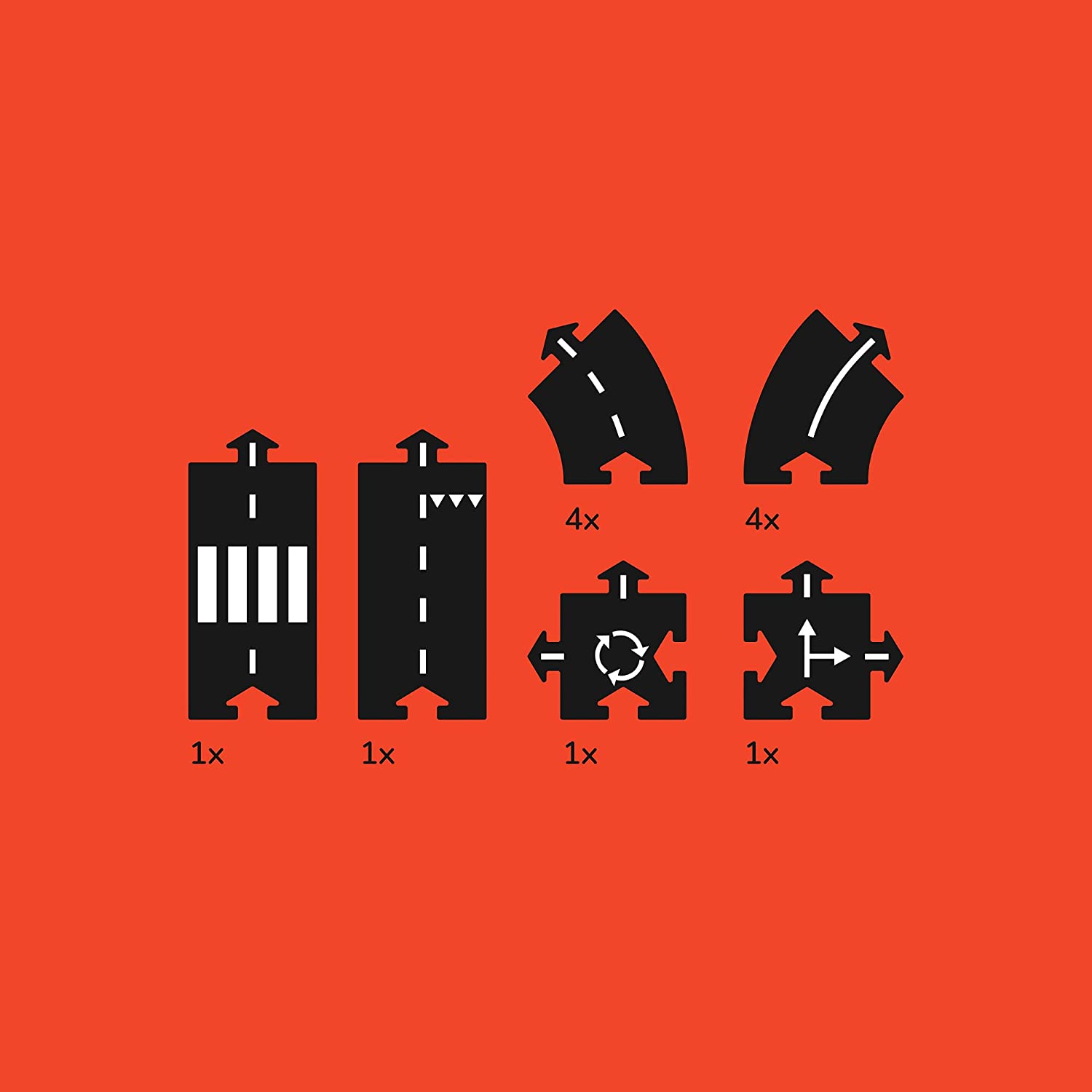 4x

4x

1x

1x

1x

1x