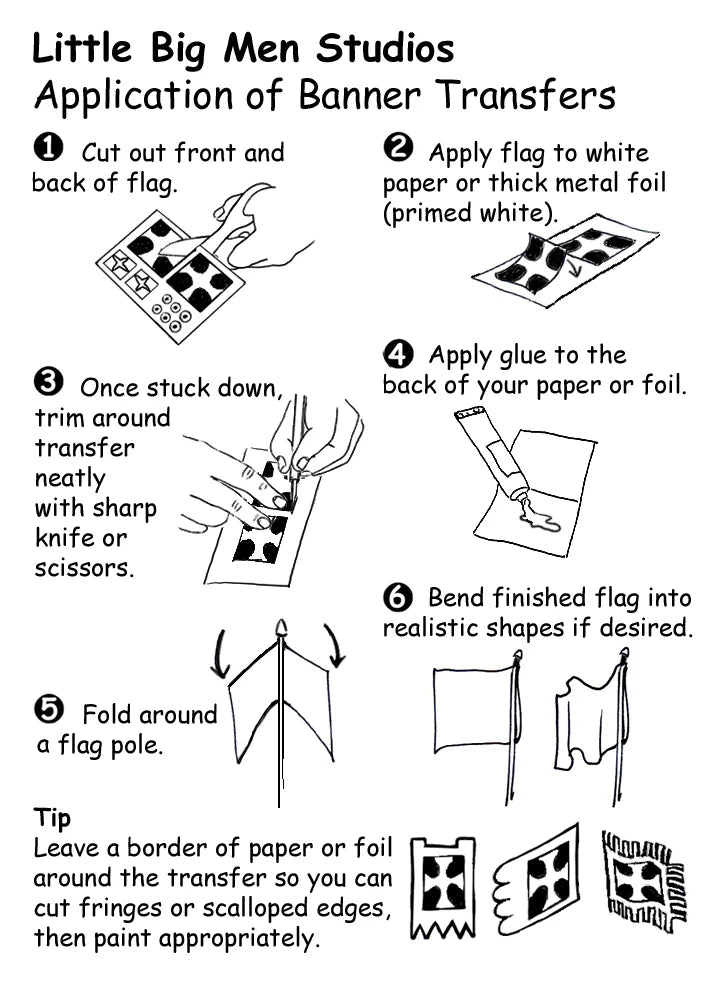 Little Big Men Studios
Application of Banner Transfers

❶ Cut out front and back of flag.

❷ Apply flag to white paper or thick metal foil (primed white).

❸ Once stuck down, trim around transfer neatly with sharp knife or scissors.

❹ Apply glue to the back of your paper or foil.

❺ Fold around a flag pole.

❻ Bend finished flag into realistic shapes if desired.

Tip
Leave a border of paper or foil around the transfer so you can cut fringes or scalloped edges, then paint appropriately.