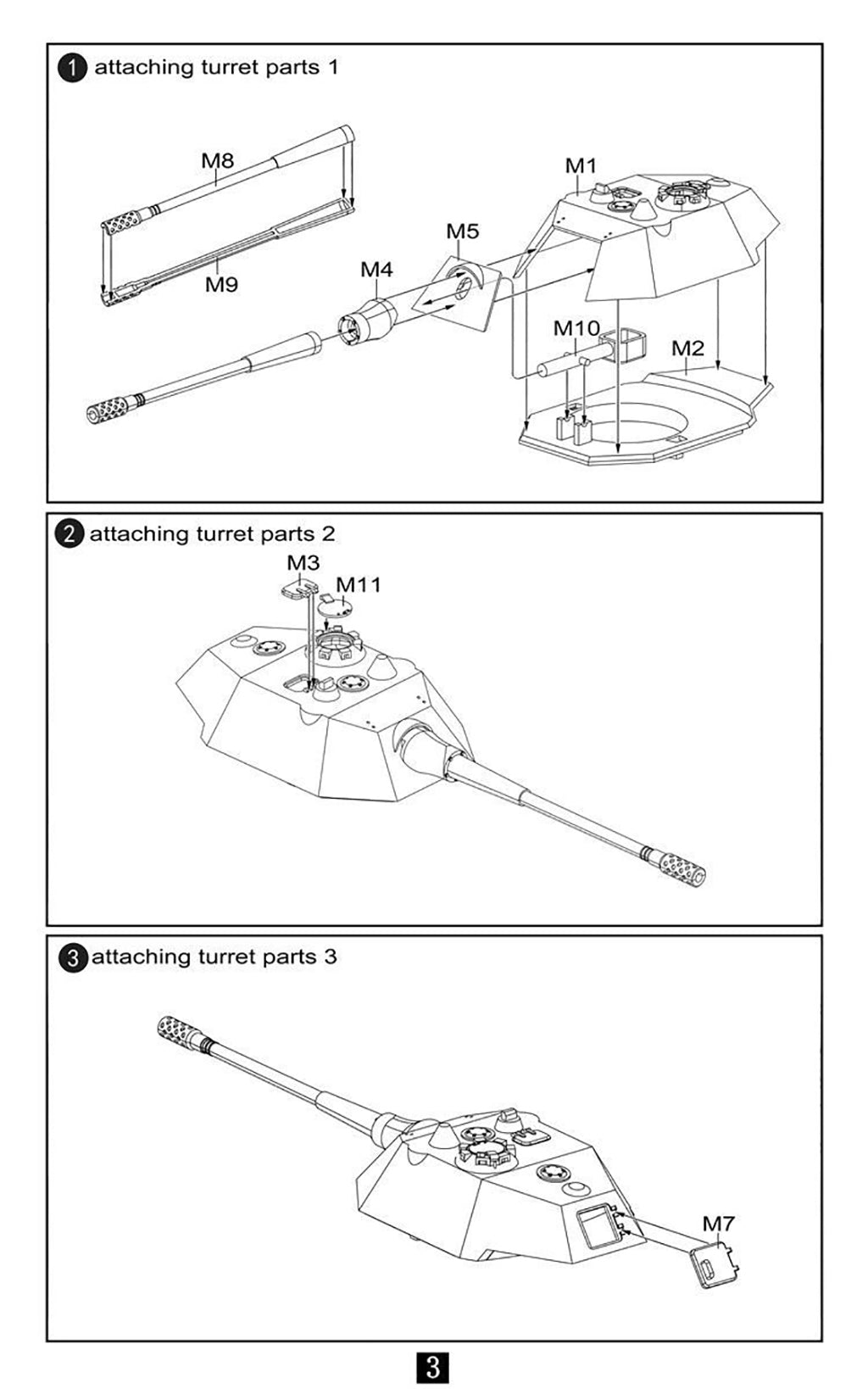 1 attaching turret parts 1

M8
M9
M4
M5
M1
M10
M2

2 attaching turret parts 2

M3
M11

3 attaching turret parts 3

M7

3