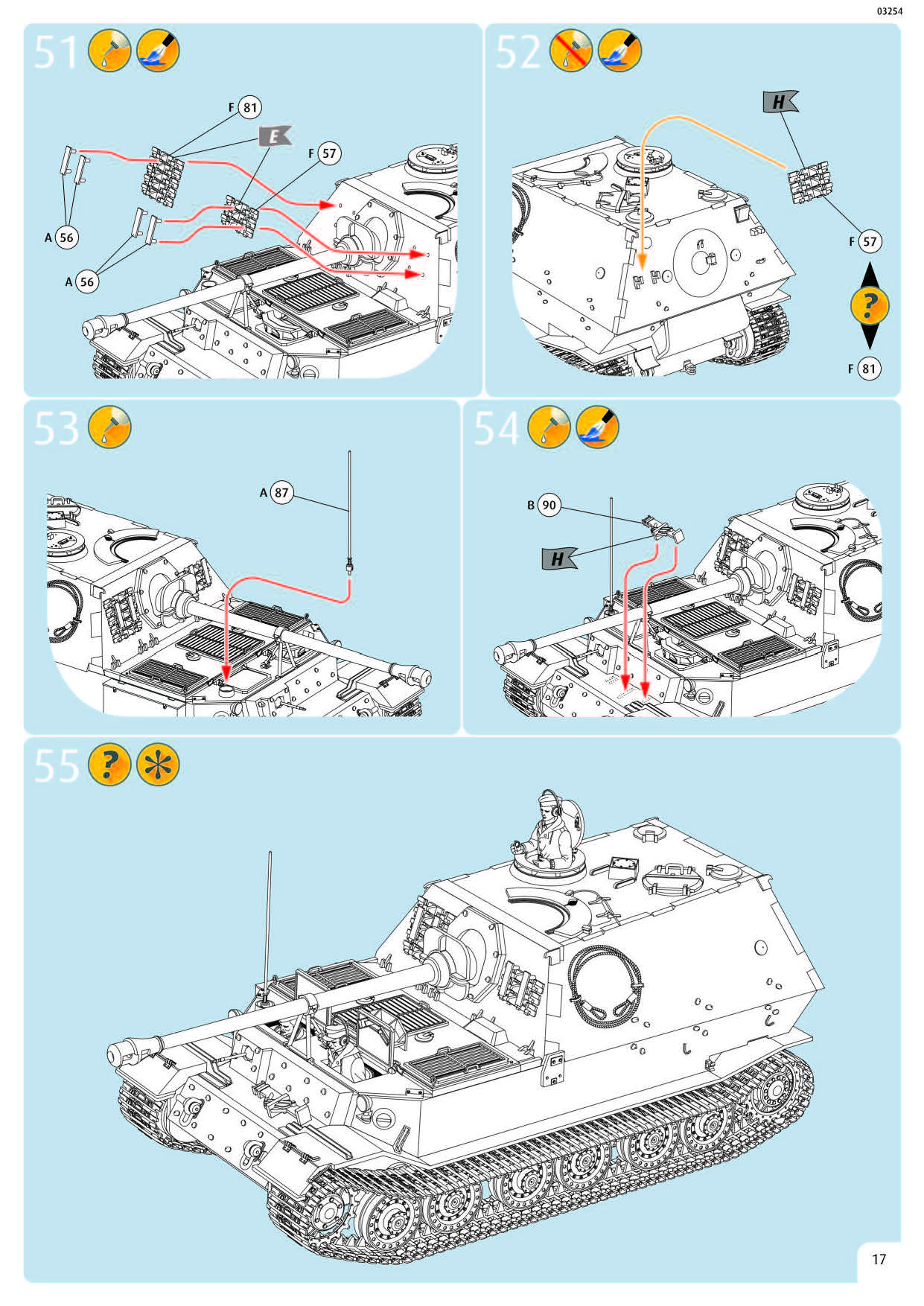 03254

51

F 81

E

F 57

A 56

A 56

52

H

F 57

?

F 81

53

A 87

54

B 90

H

55

?

17