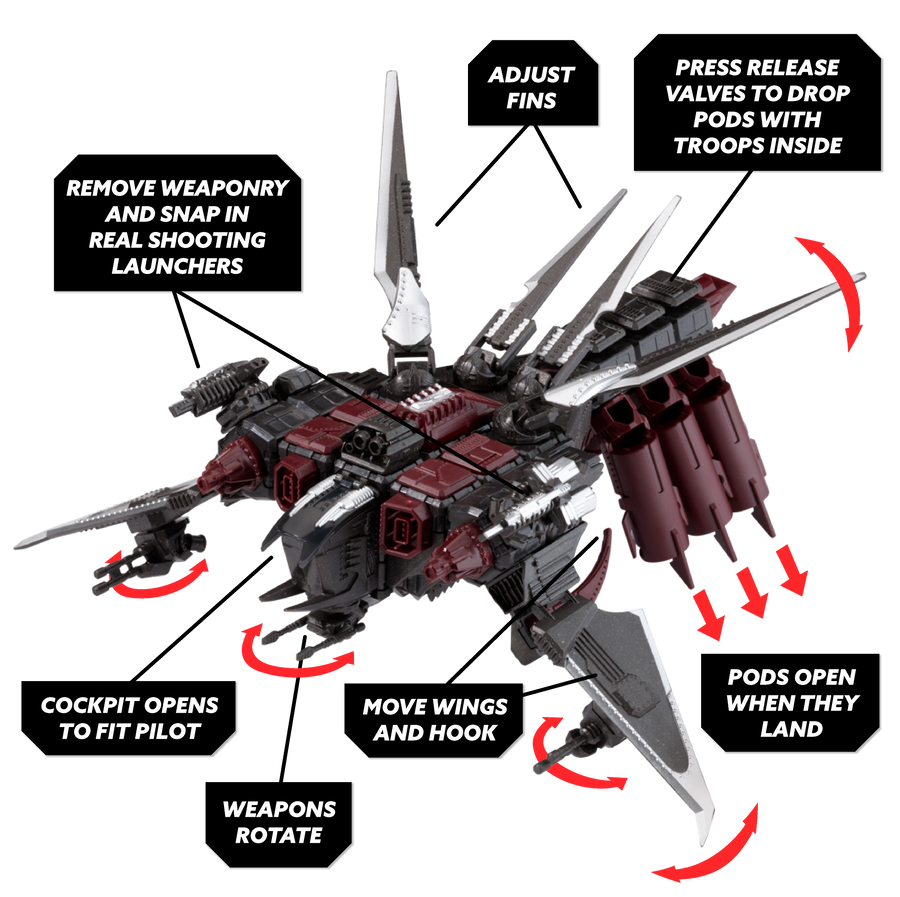 ADJUST FINS

PRESS RELEASE VALVES TO DROP PODS WITH TROOPS INSIDE

REMOVE WEAPONRY AND SNAP IN REAL SHOOTING LAUNCHERS

COCKPIT OPENS TO FIT PILOT

MOVE WINGS AND HOOK

PODS OPEN WHEN THEY LAND

WEAPONS ROTATE